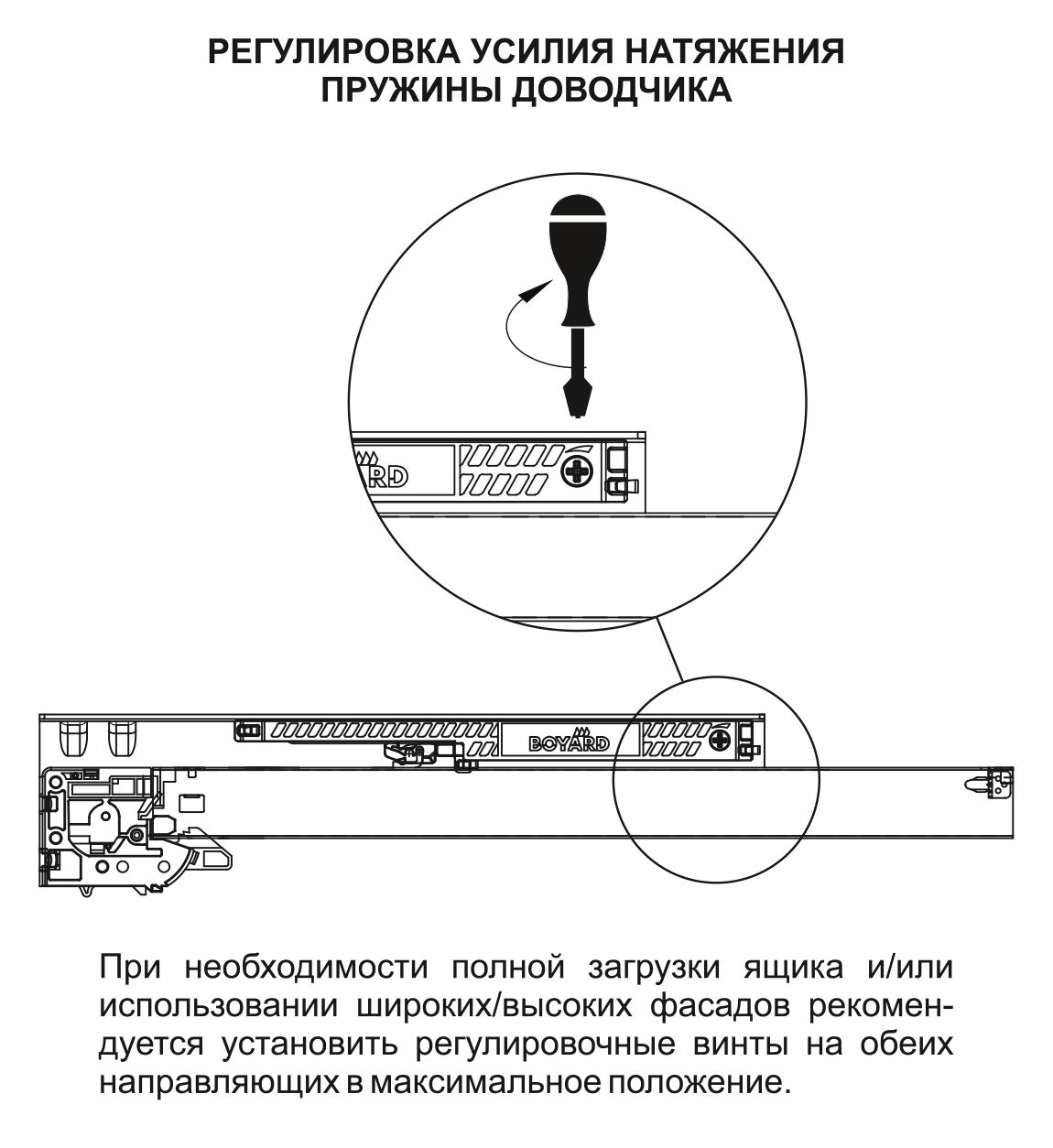 РЕГУЛИРОВКА УСИЛИЯ НАТЯЖЕНИЯ ПРУЖИНЫ ДОВОДЧИКА

RD

BOYARD

При необходимости полной загрузки ящика и/или использовании широких/высоких фасадов рекомендуется установить регулировочные винты на обеих направляющих в максимальное положение.