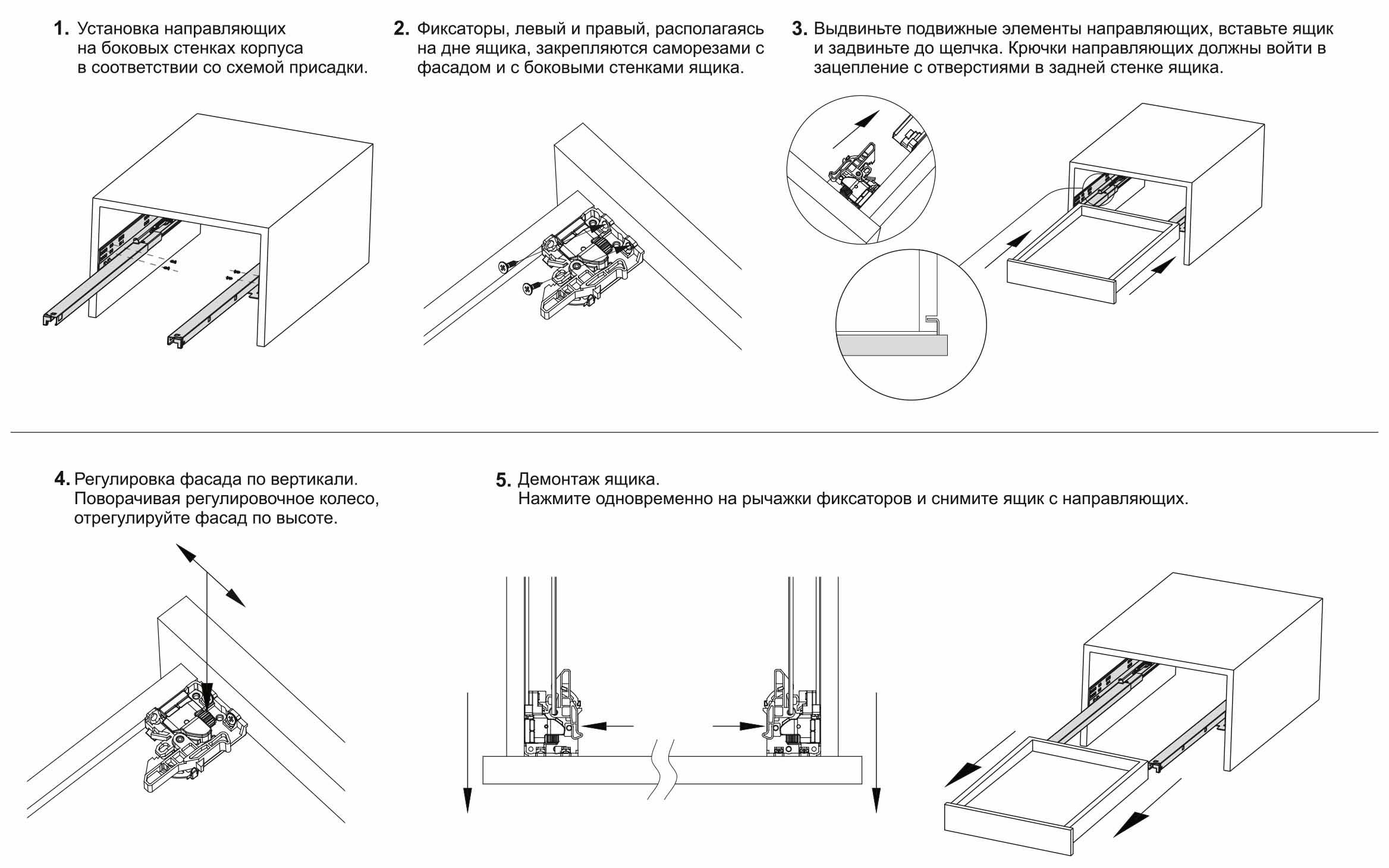 1. Установка направляющих на боковых стенках корпуса в соответствии со схемой присадки.

2. Фиксаторы, левый и правый, располагаясь на дне ящика, закрепляются саморезами с фасадом и с боковыми стенками ящика.

3. Выдвиньте подвижные элементы направляющих, вставьте ящик и задвиньте до щелчка. Крючки направляющих должны войти в зацепление с отверстиями в задней стенке ящика.

4. Регулировка фасада по вертикали. Поворачивая регулировочное колесо, отрегулируйте фасад по высоте.

5. Демонтаж ящика. Нажмите одновременно на рычажки фиксаторов и снимите ящик с направляющих.